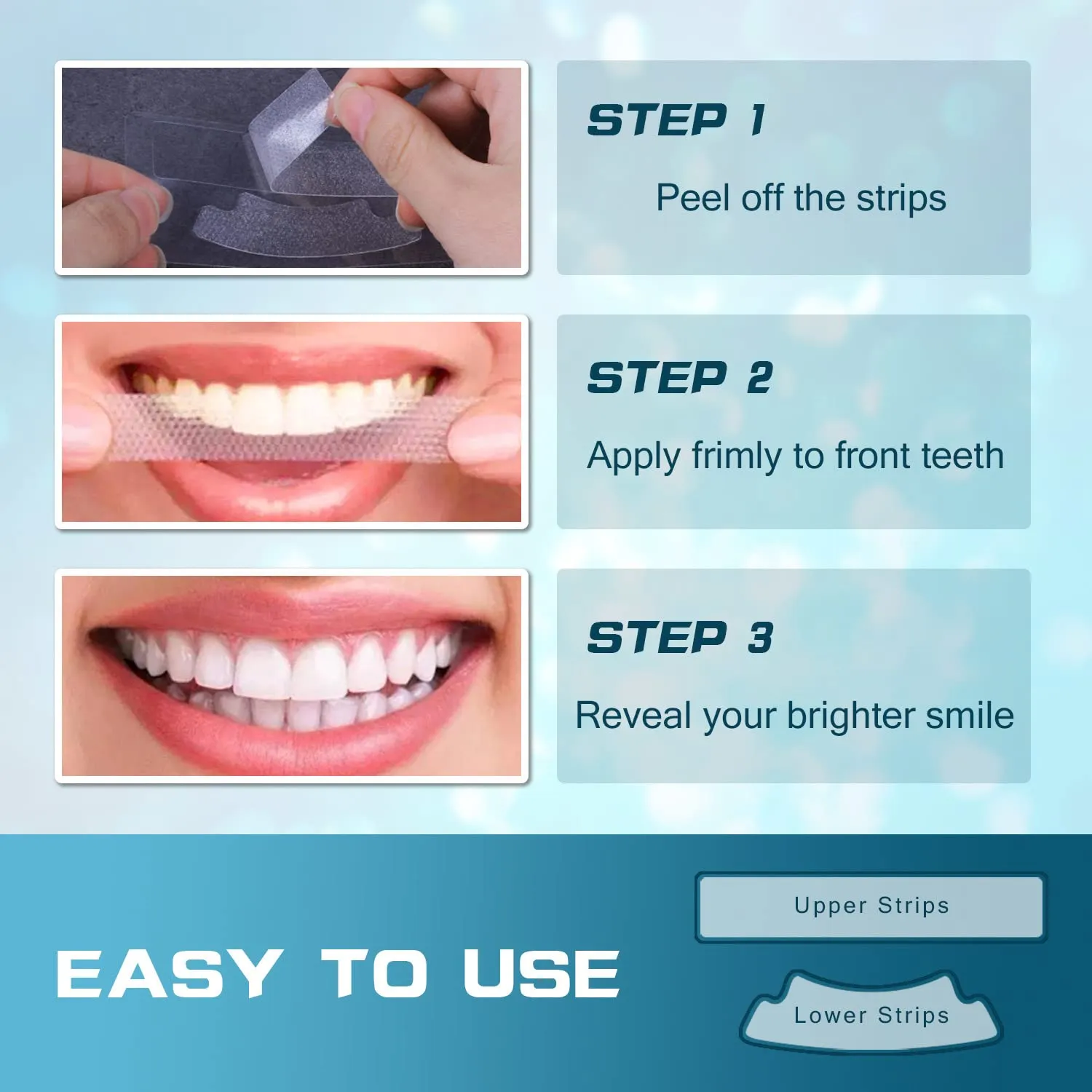 STEP 1

Peel off the strips

STEP 2

Apply frimly to front teeth

STEP 3

Reveal your brighter smile

EASY TO USE

Upper Strips

Lower Strips