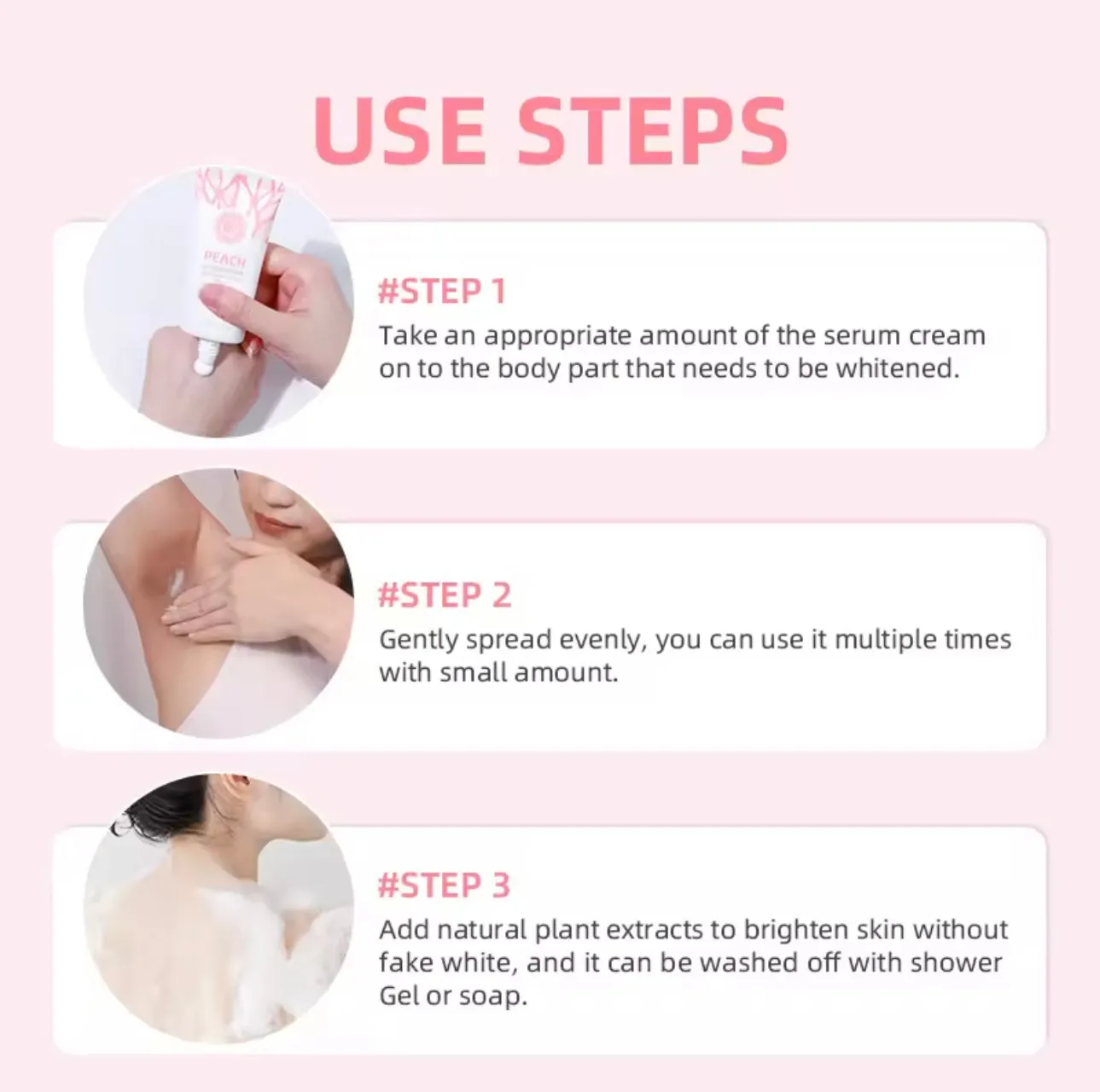 USE STEPS

PEACH

#STEP 1
Take an appropriate amount of the serum cream on to the body part that needs to be whitened.

#STEP 2
Gently spread evenly, you can use it multiple times with small amount.

#STEP 3
Add natural plant extracts to brighten skin without fake white, and it can be washed off with shower Gel or soap.