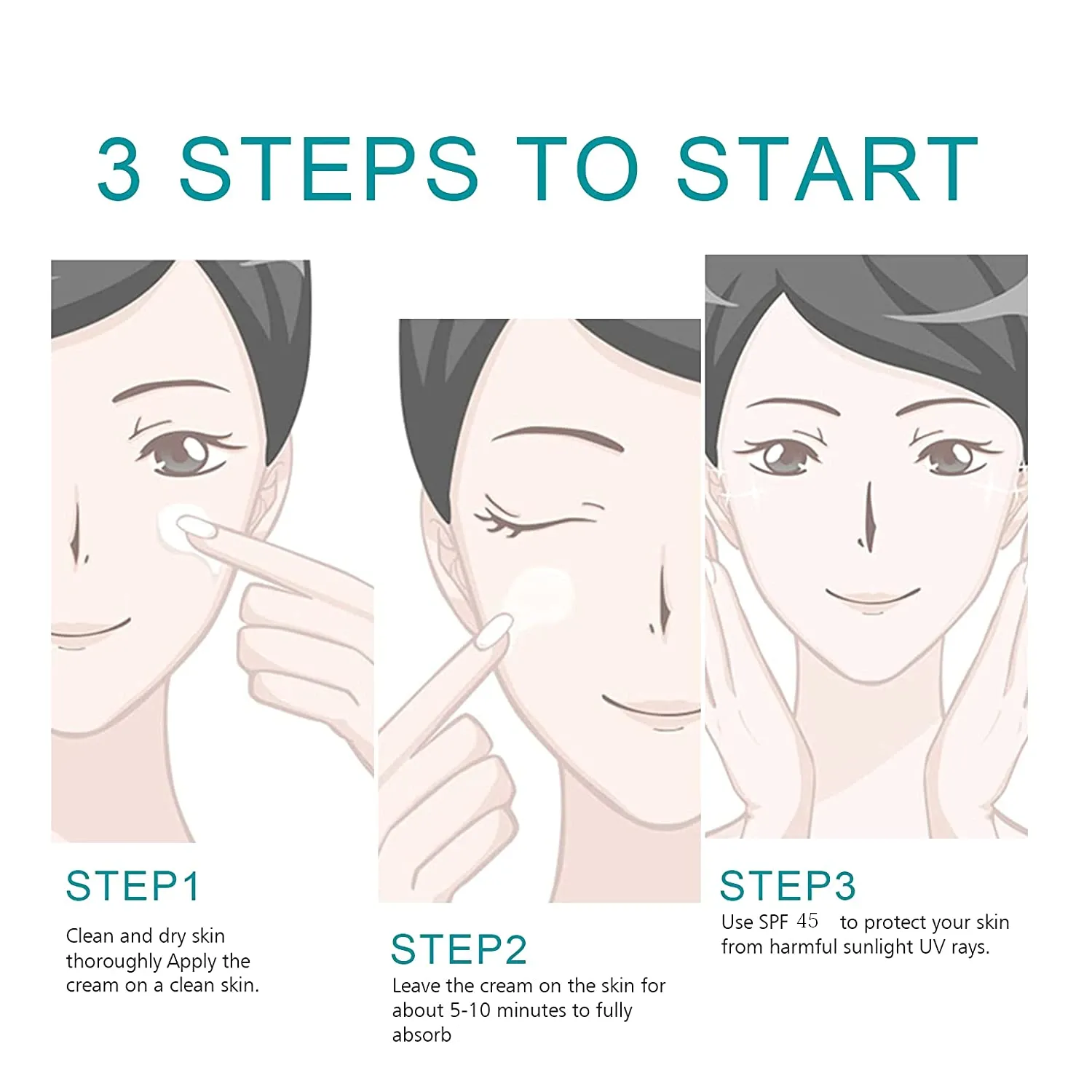 3 STEPS TO START

STEP1

Clean and dry skin thoroughly Apply the cream on a clean skin.

STEP2

Leave the cream on the skin for about 5-10 minutes to fully absorb

STEP3

Use SPF 45 to protect your skin from harmful sunlight UV rays.