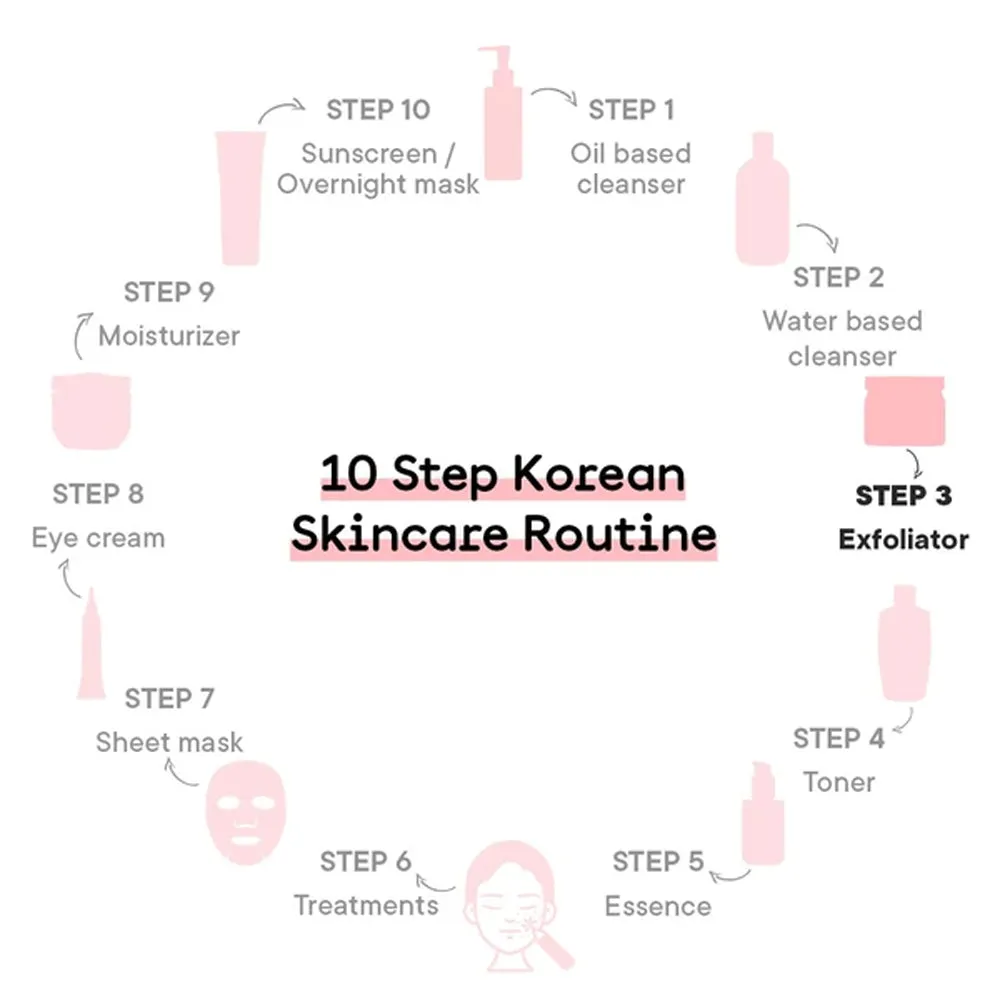 10 Step Korean Skincare Routine

STEP 1
Oil based cleanser

STEP 2
Water based cleanser

STEP 3
Exfoliator

STEP 4
Toner

STEP 5
Essence

STEP 6
Treatments

STEP 7
Sheet mask

STEP 8
Eye cream

STEP 9
Moisturizer

STEP 10
Sunscreen / Overnight mask